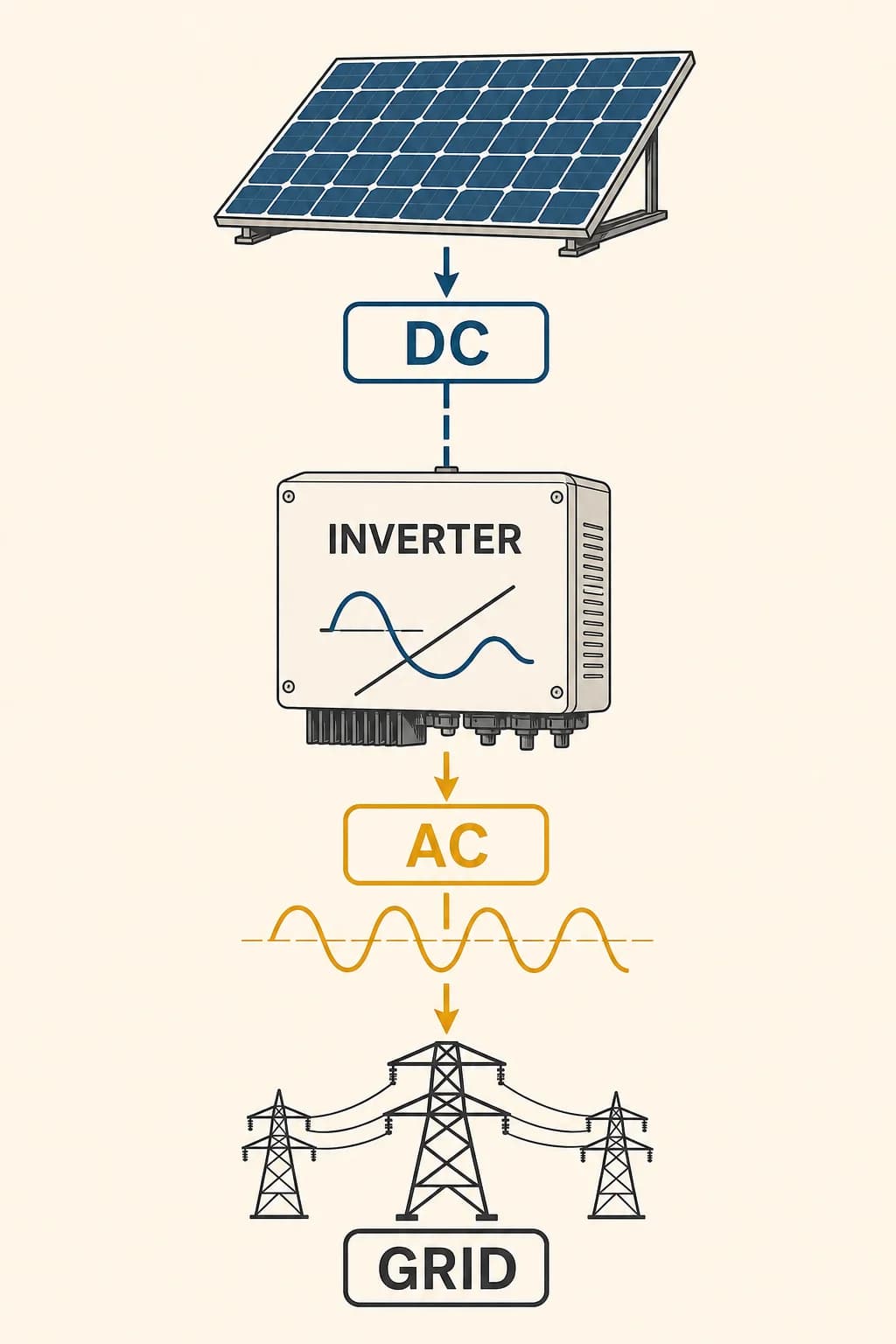 DC

INVERTER

AC

GRID