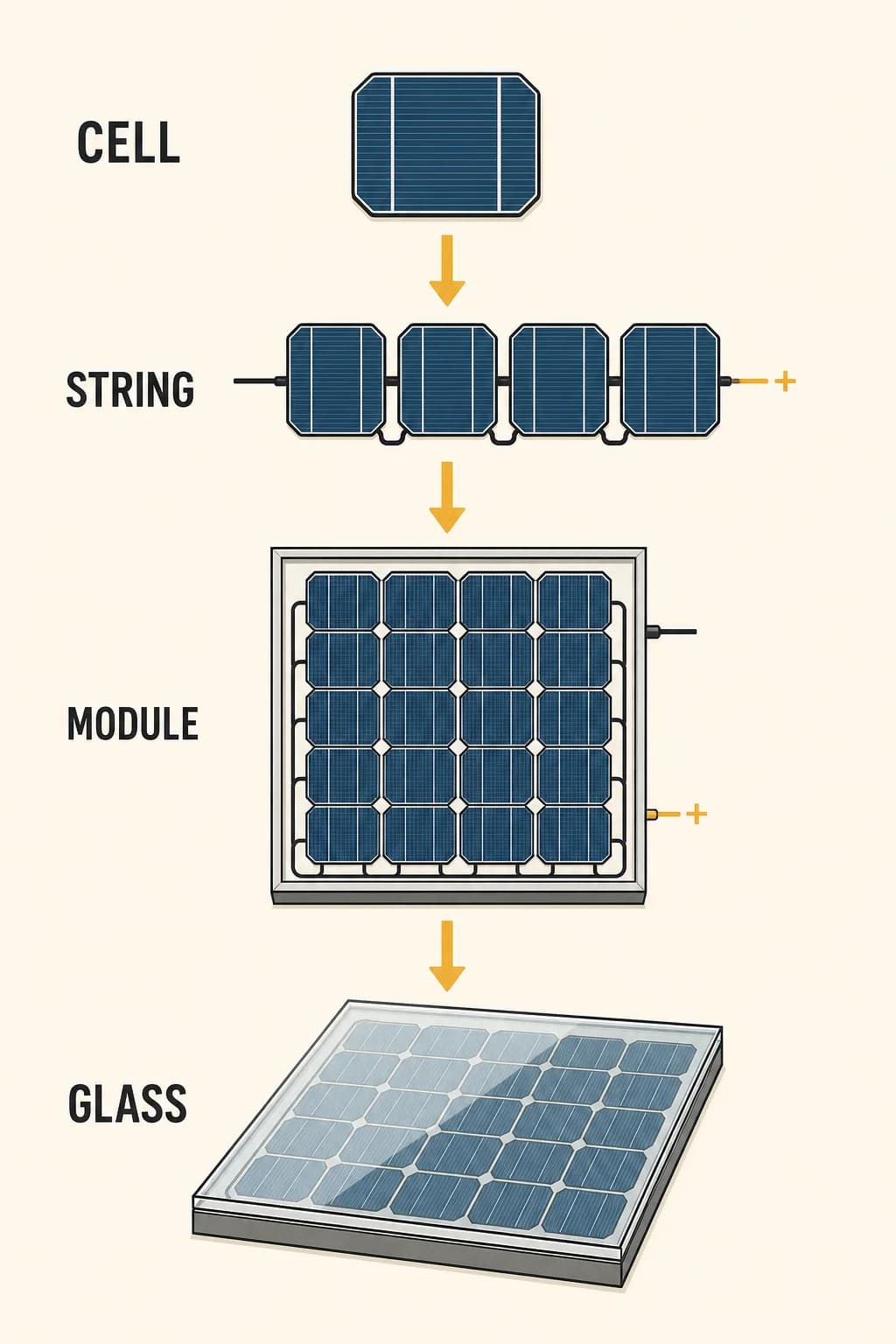 CELL

STRING

+

MODULE

+

GLASS