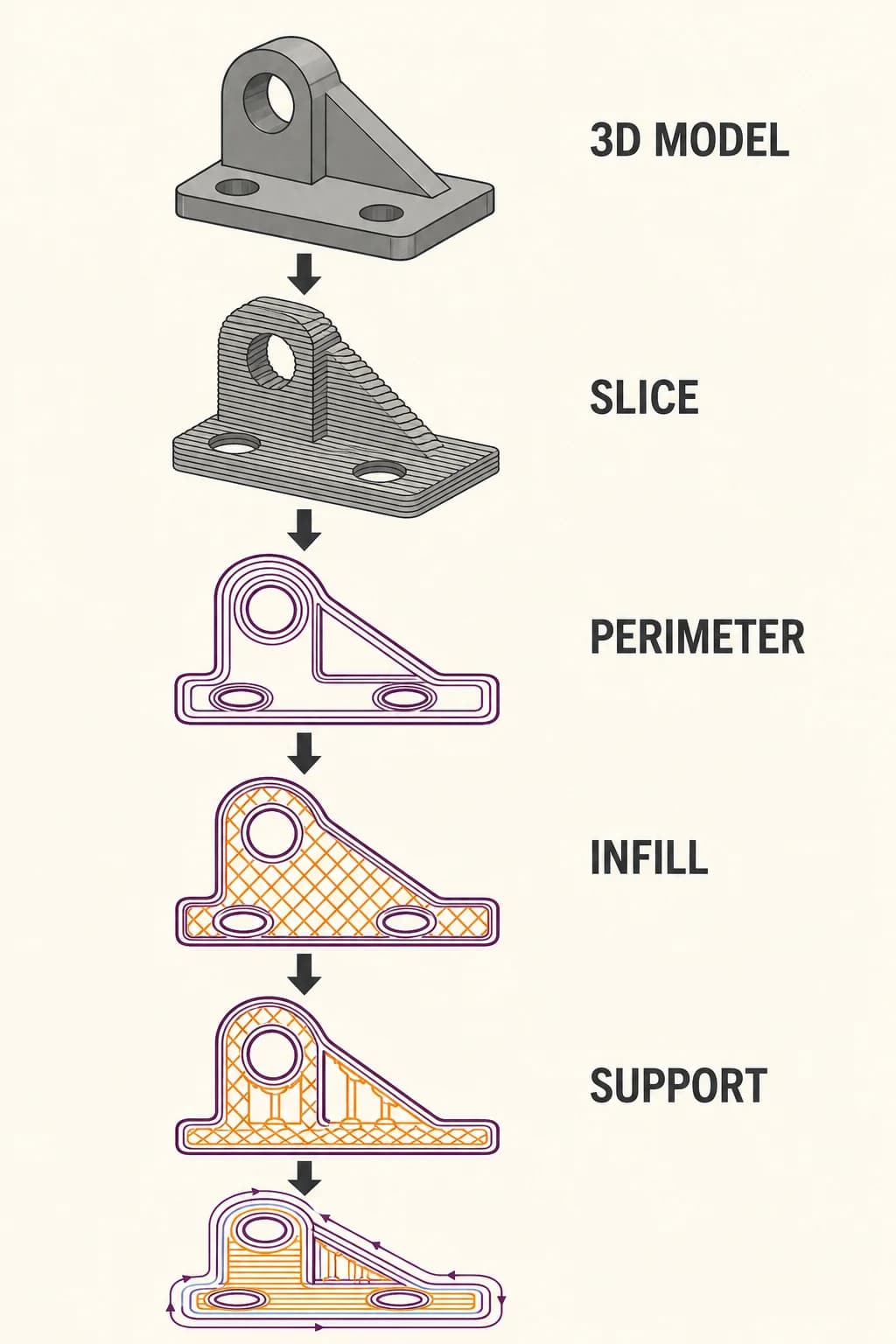 3D MODEL

SLICE

PERIMETER

INFILL

SUPPORT