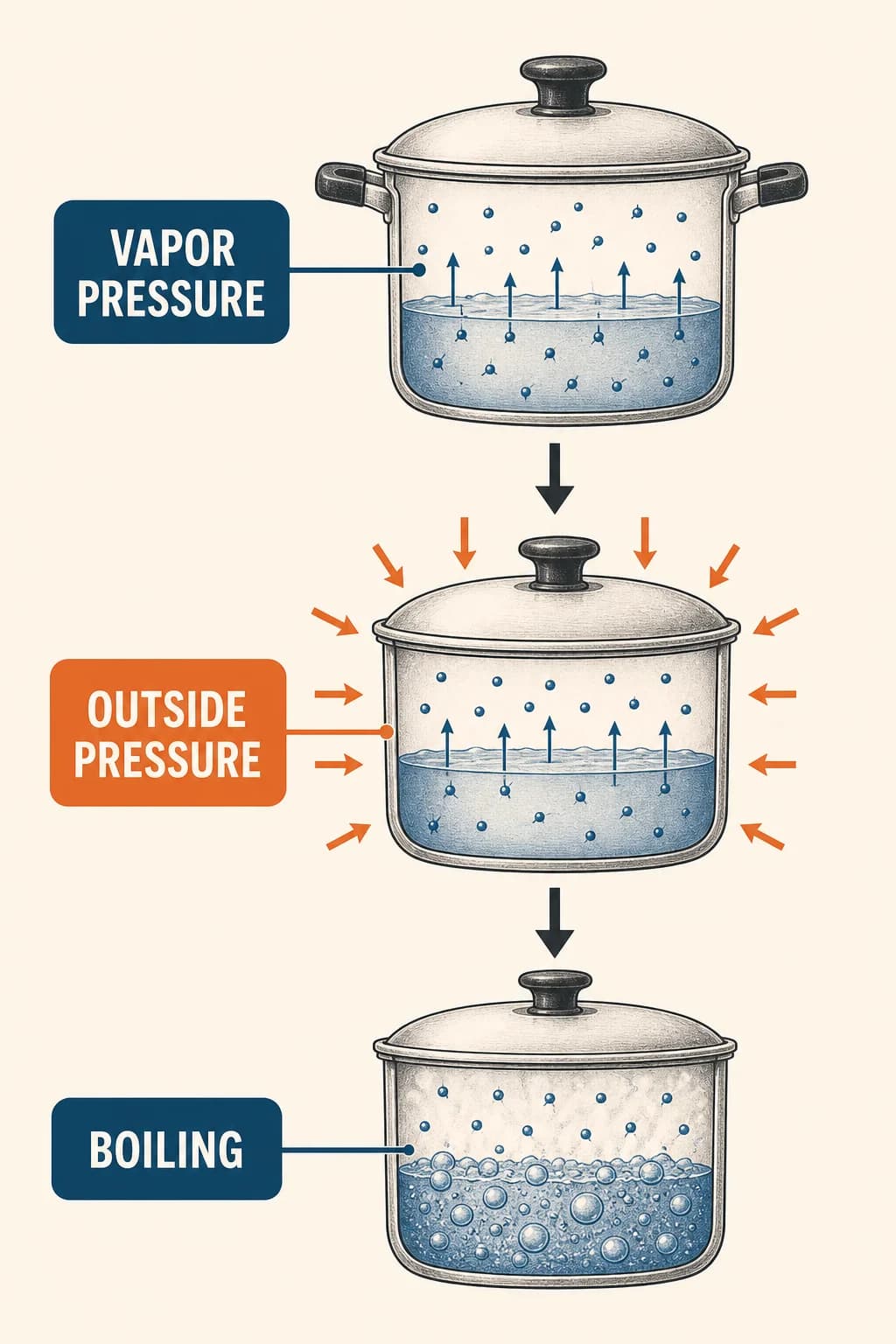 VAPOR PRESSURE

OUTSIDE PRESSURE

BOILING