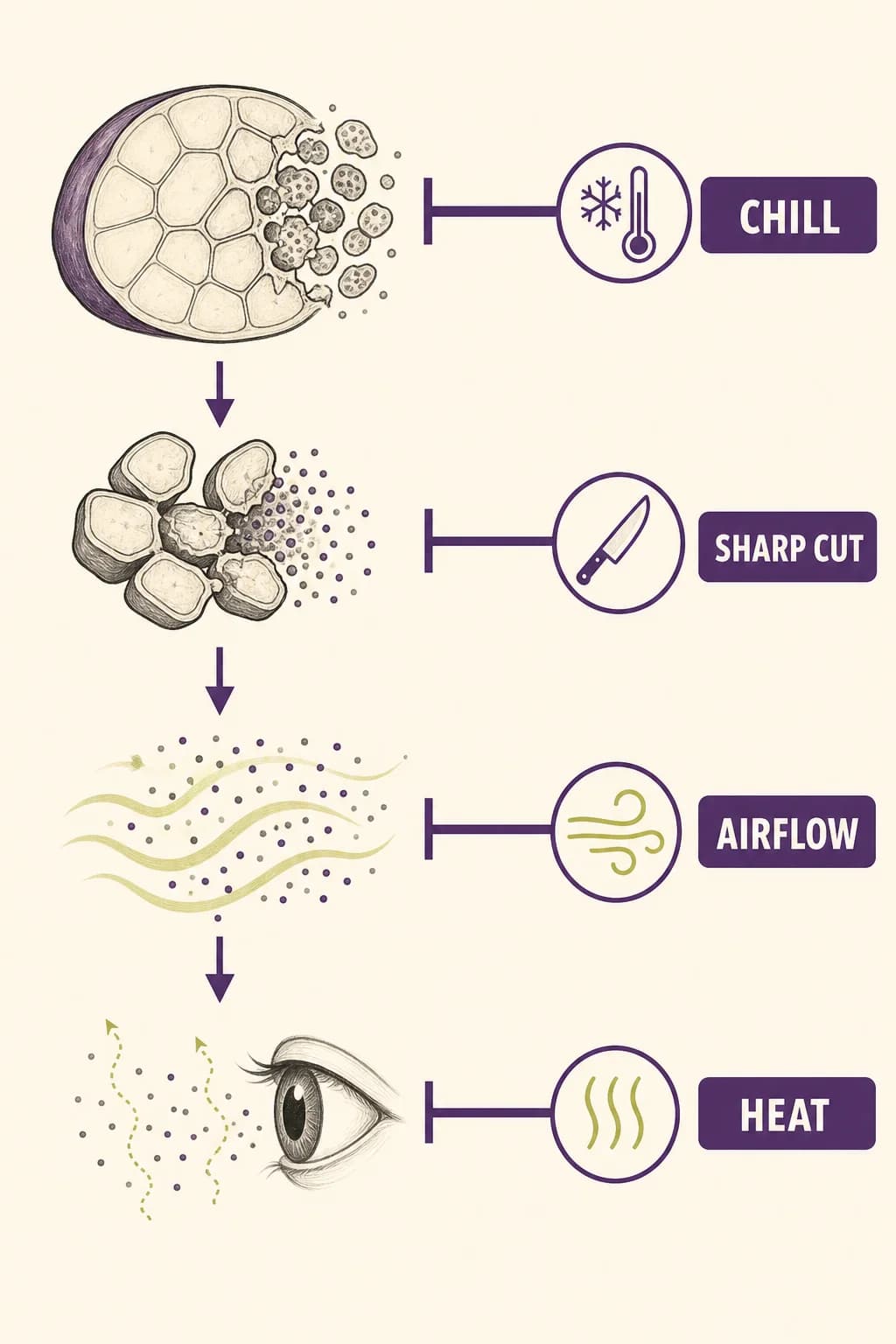 CHILL

SHARP CUT

AIRFLOW

HEAT