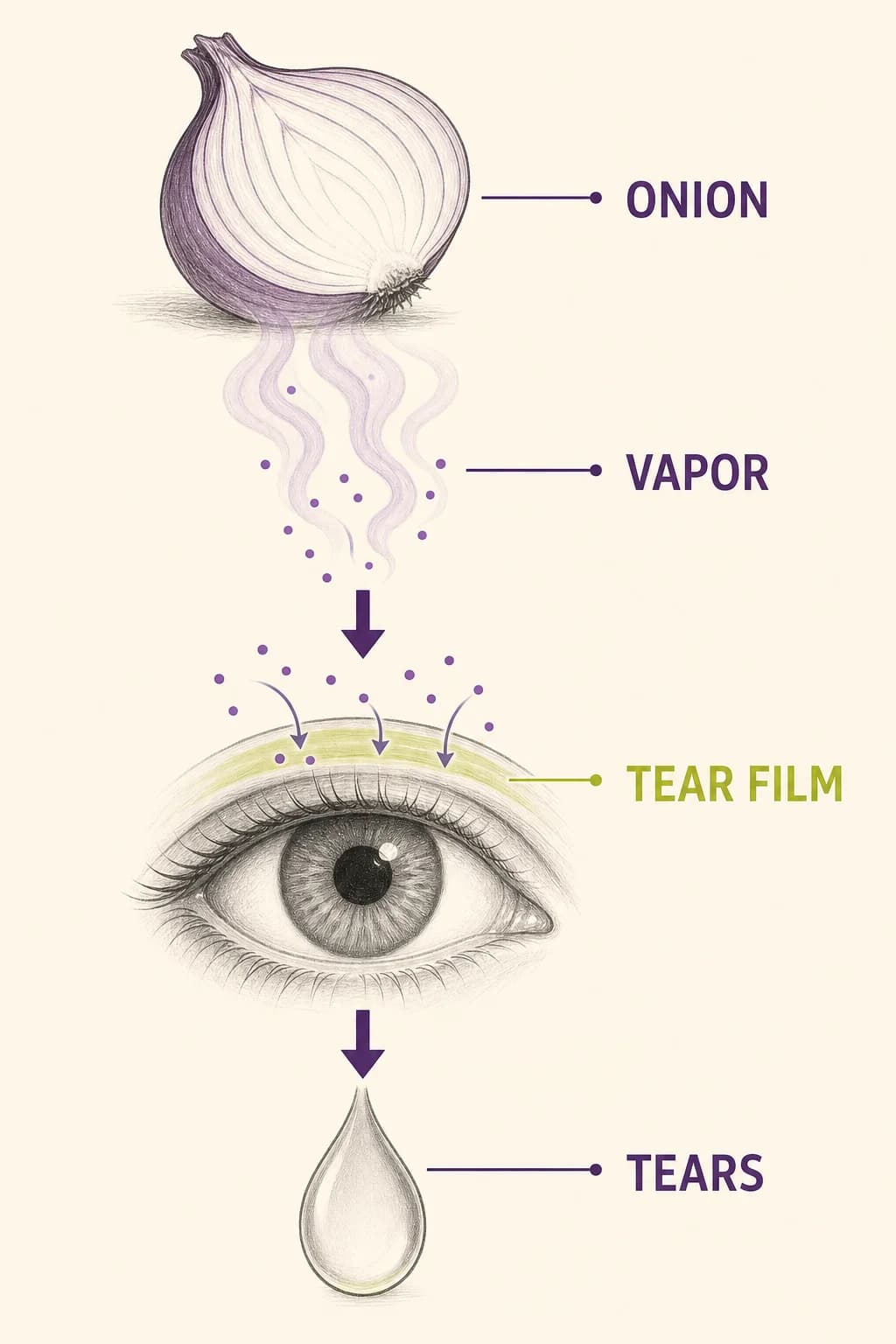 ONION

VAPOR

TEAR FILM

TEARS