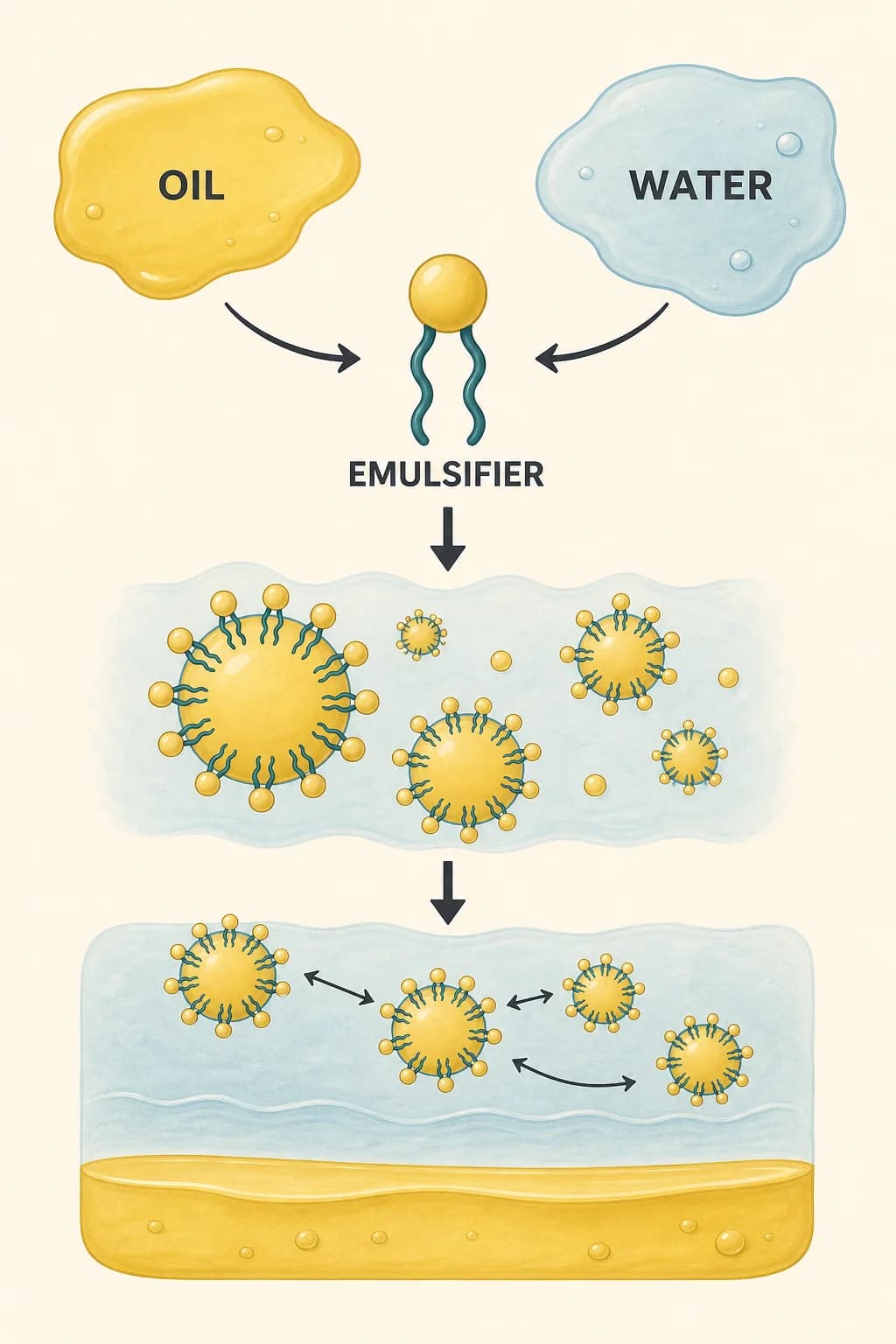 OIL

WATER

EMULSIFIER