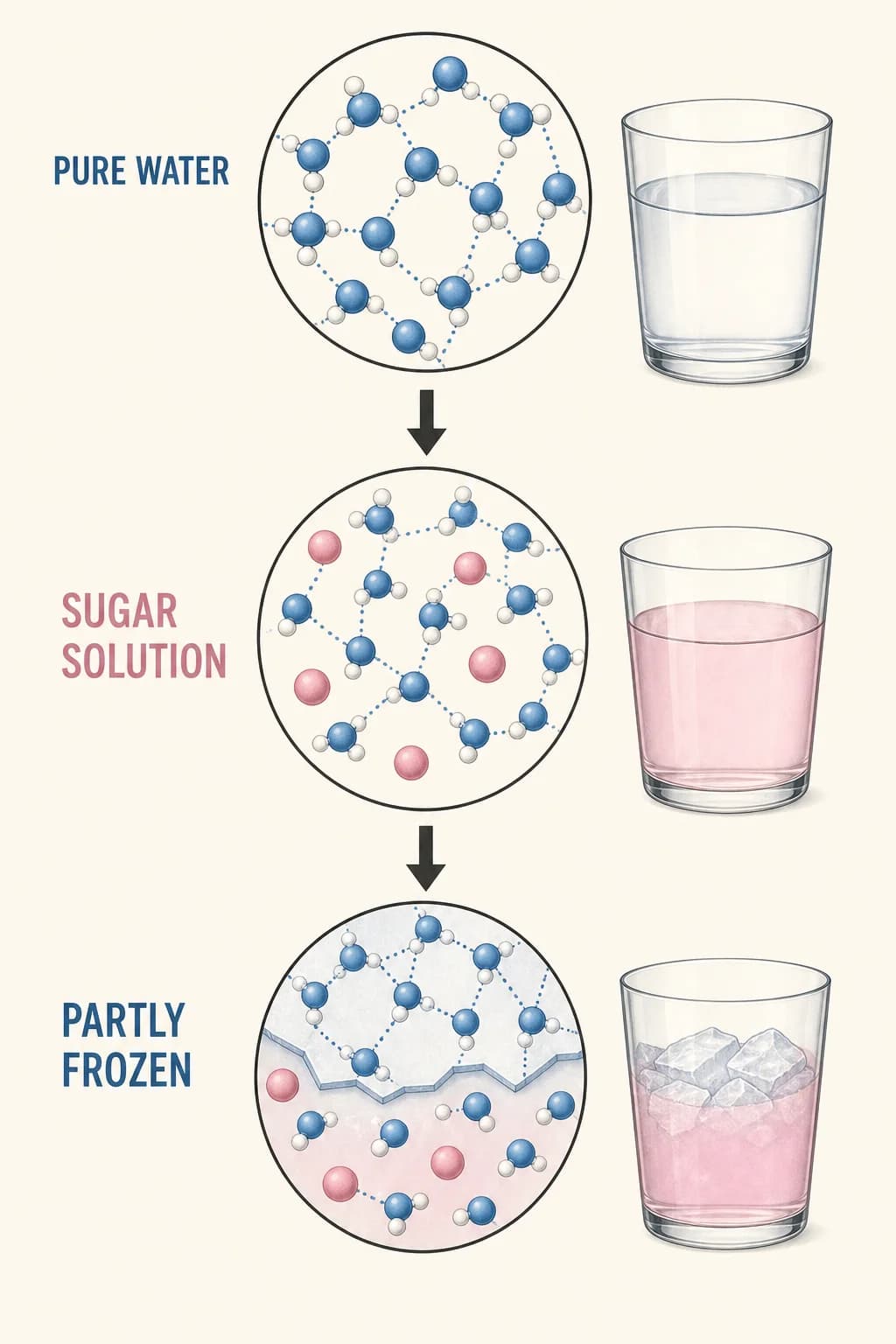 PURE WATER

SUGAR SOLUTION

PARTLY FROZEN