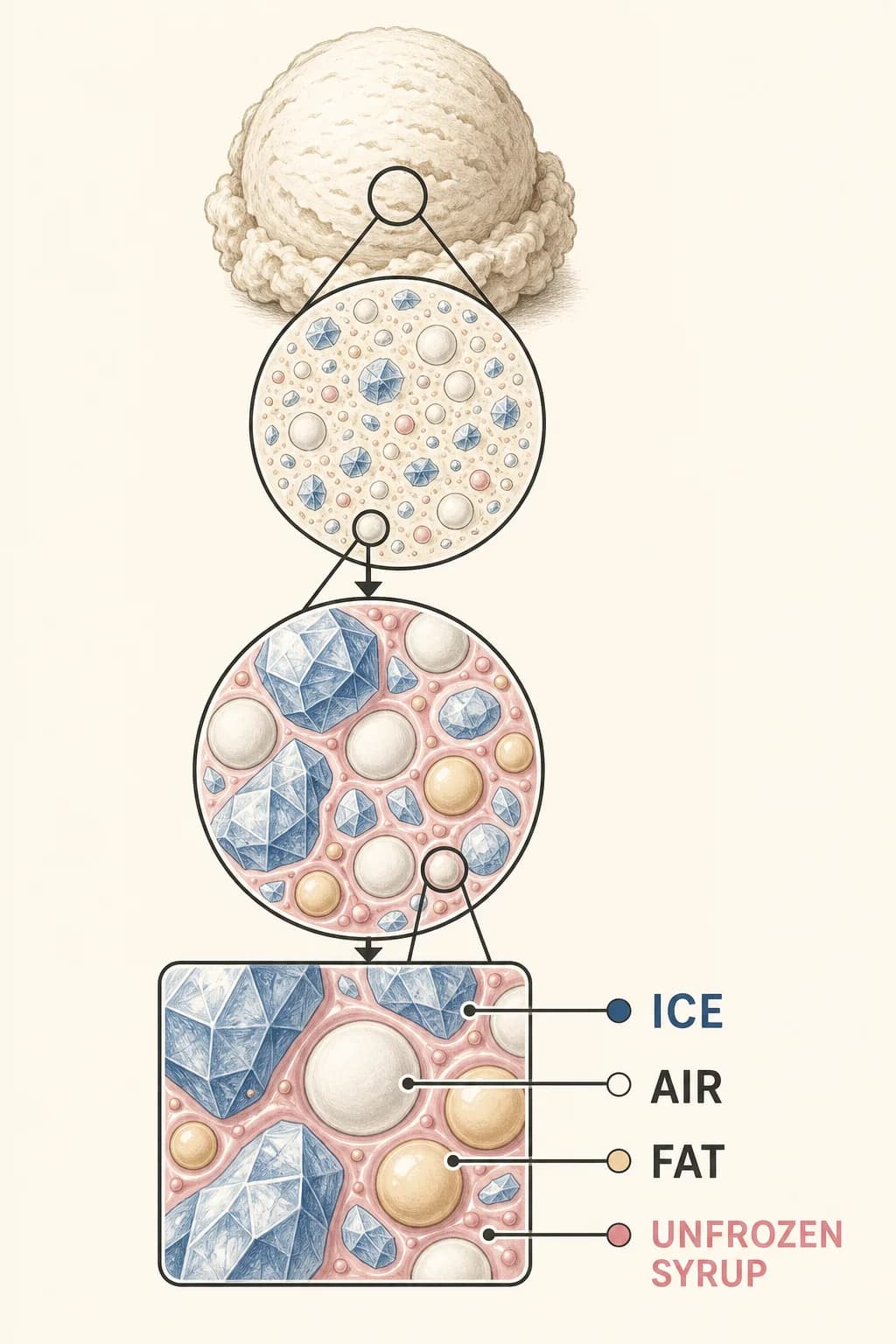 ICE
AIR
FAT
UNFROZEN SYRUP